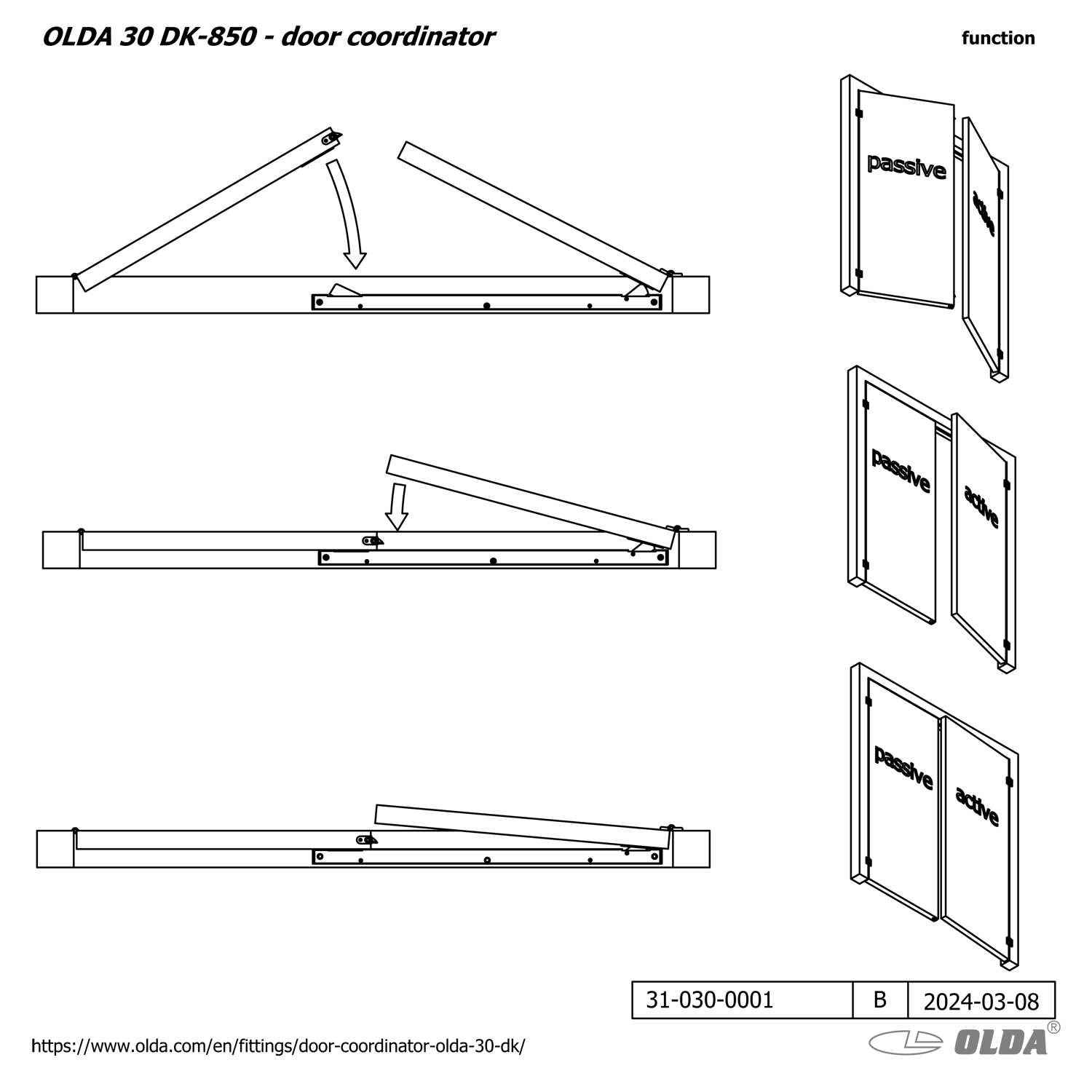 OLDA 30 DK-850 - door coordinator

function

passive

active

passive

active

passive

active

| 31-030-0001 | B | 2024-03-08 |
|---|---|---|

https://www.olda.com/en/fittings/door-coordinator-olda-30-dk/

OLDA®