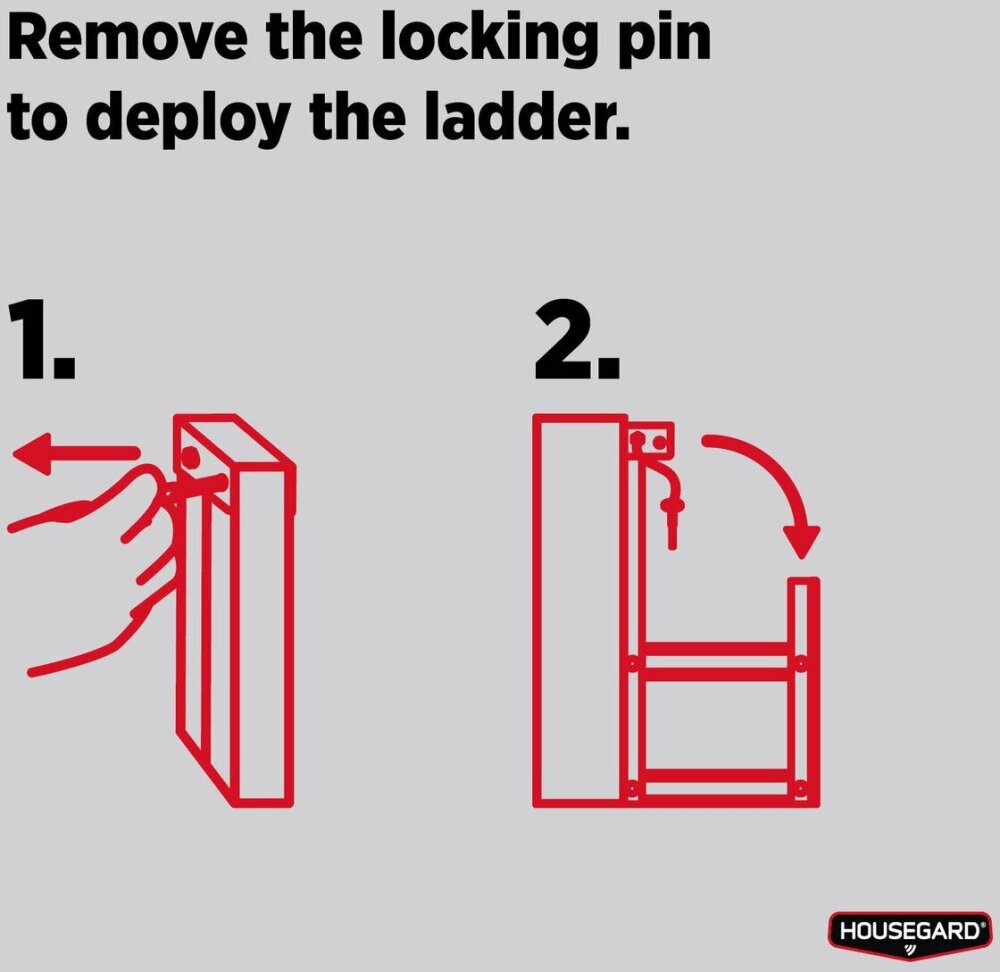 Remove the locking pin to deploy the ladder.

1.

2.

HOUSEGARD®