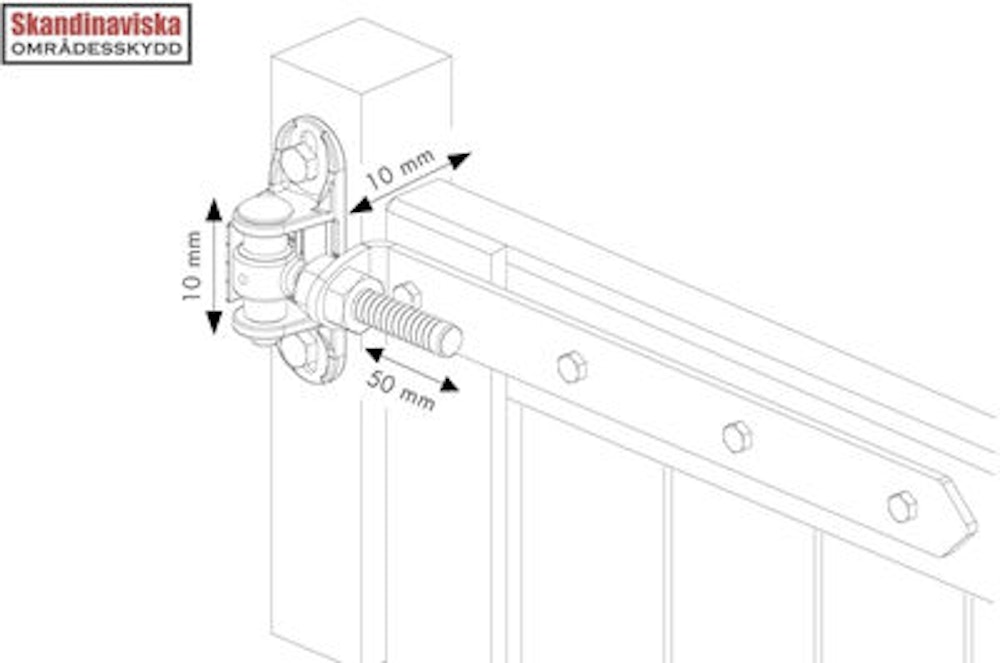 Skandinaviska
OMRÅDESSKYDD

10 mm

10 mm

50 mm