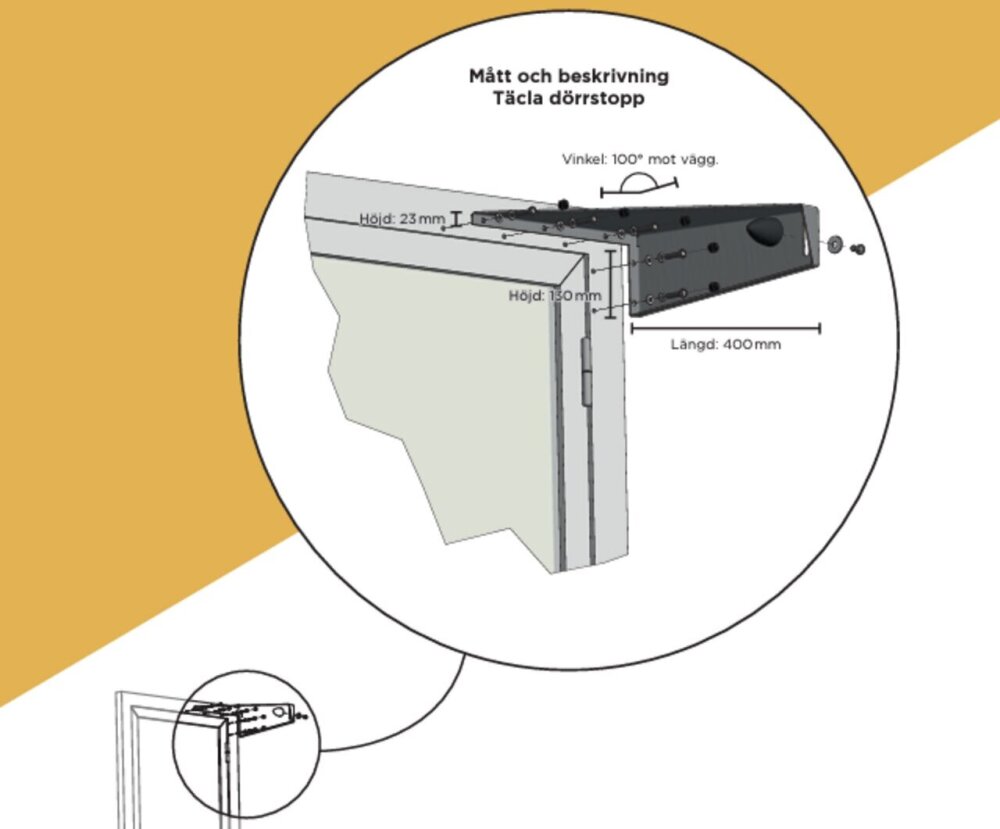 Mått och beskrivning
Täcla dörrstopp

Vinkel: 100° mot vägg.

Höjd: 23 mm

Höjd: 130 mm

Längd: 400 mm