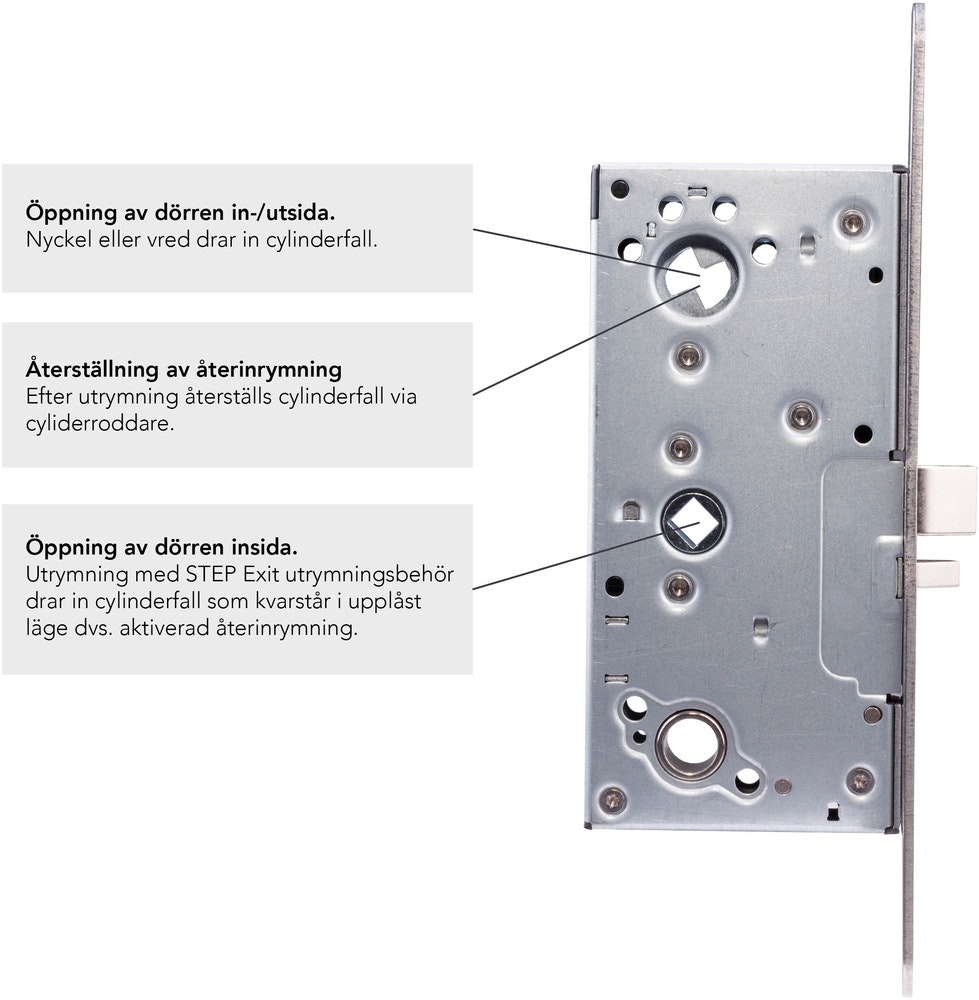 Öppning av dörren in-/utsida.
Nyckel eller vred drar in cylinderfall.

Återställning av återinrymning
Efter utrymning återställs cylinderfall via cyliderroddare.

Öppning av dörren insida.
Utrymning med STEP Exit utrymningsbehör drar in cylinderfall som kvarstår i upplåst läge dvs. aktiverad återinrymning.