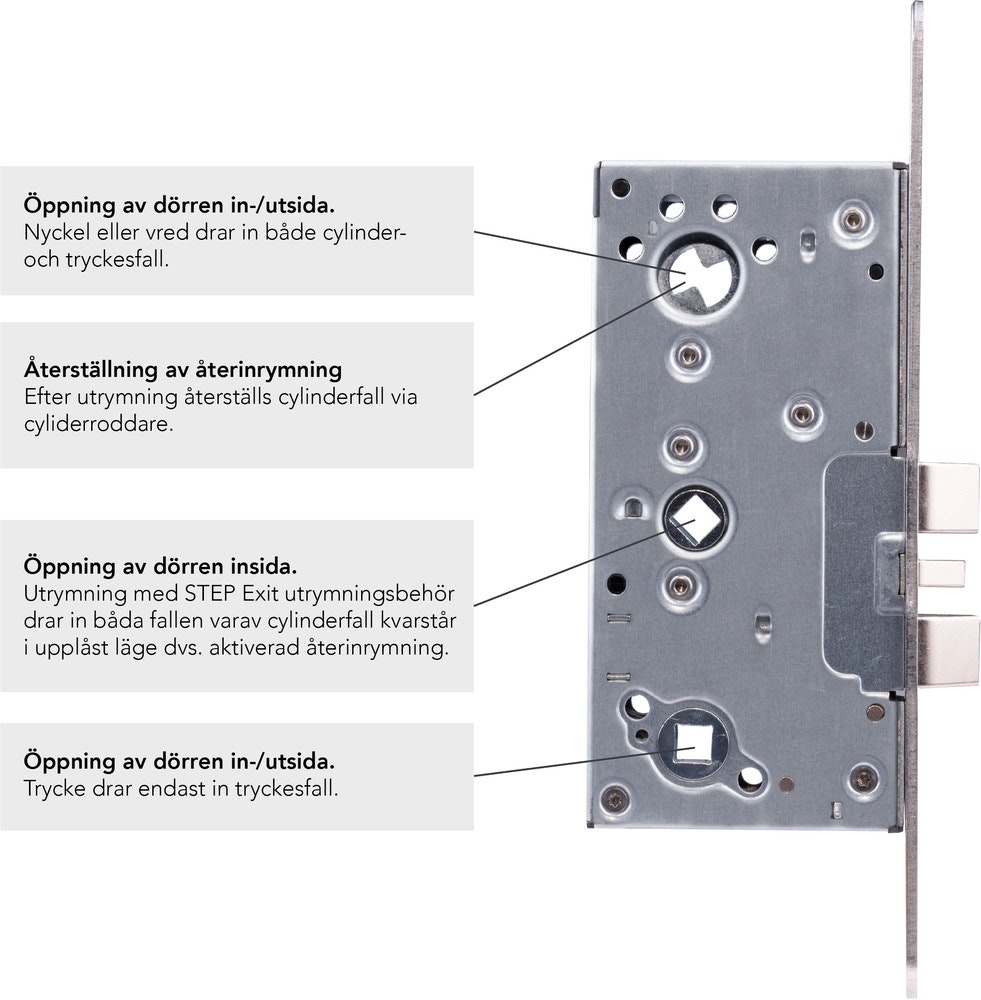 **Öppning av dörren in-/utsida.**
Nyckel eller vred drar in både cylinder- och tryckesfall.

**Återställning av återinrymning**
Efter utrymning återställs cylinderfall via cyliderroddare.

**Öppning av dörren insida.**
Utrymning med STEP Exit utrymningsbehör drar in båda fallen varav cylinderfall kvarstår i upplåst läge dvs. aktiverad återinrymning.

**Öppning av dörren in-/utsida.**
Trycke drar endast in tryckesfall.