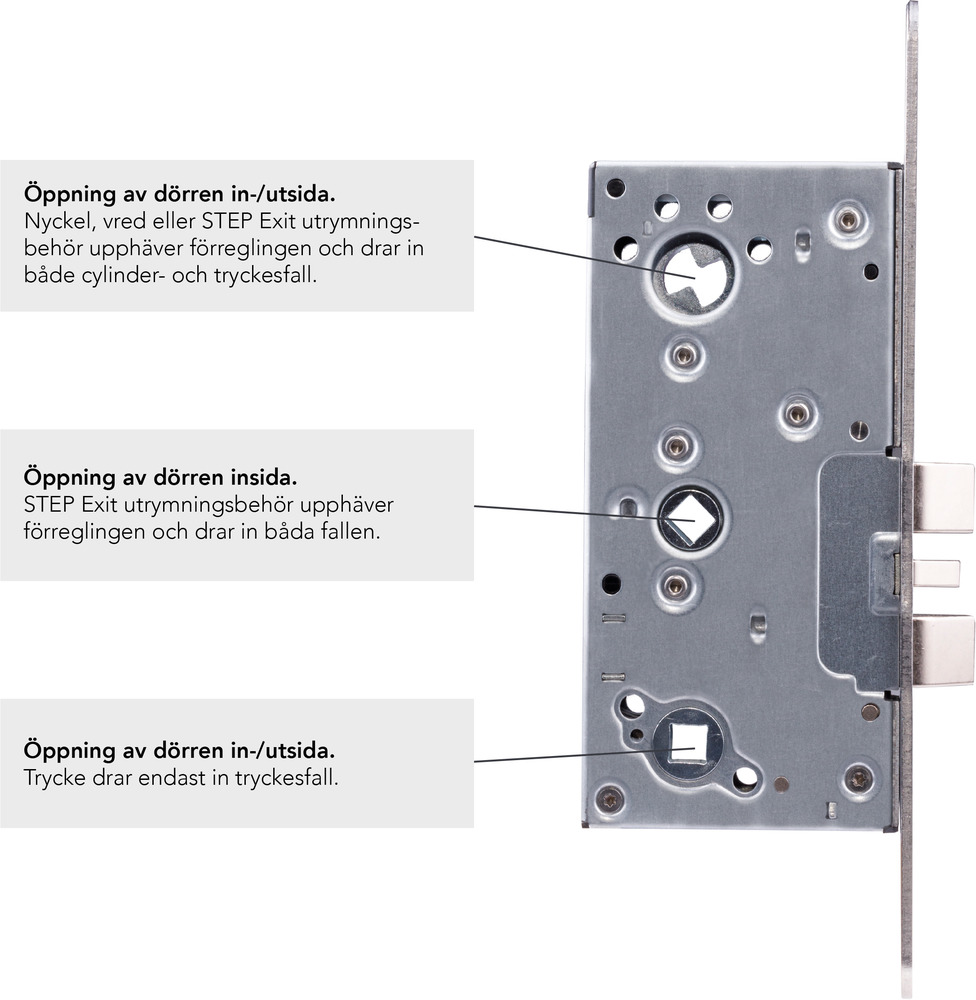 Öppning av dörren in-/utsida.
Nyckel, vred eller STEP Exit utrymningsbehör upphäver förreglingen och drar in både cylinder- och tryckesfall.

Öppning av dörren insida.
STEP Exit utrymningsbehör upphäver förreglingen och drar in båda fallen.

Öppning av dörren in-/utsida.
Trycke drar endast in tryckesfall.