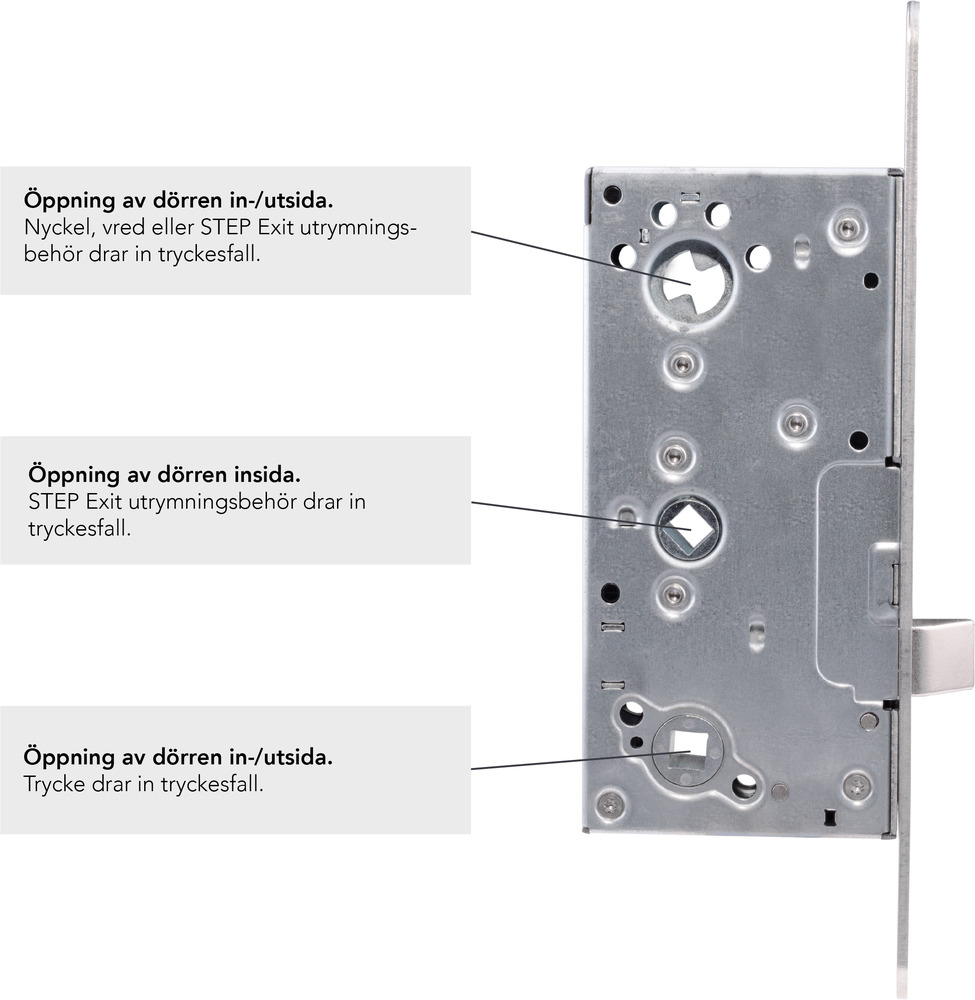 **Öppning av dörren in-/utsida.**
Nyckel, vred eller STEP Exit utrymningsbehör drar in tryckesfall.

**Öppning av dörren insida.**
STEP Exit utrymningsbehör drar in tryckesfall.

**Öppning av dörren in-/utsida.**
Trycke drar in tryckesfall.